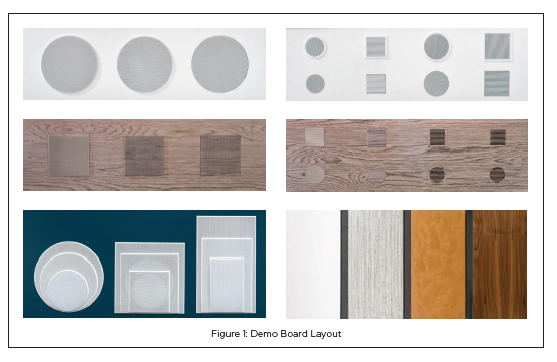 Figure 1: Demo Board Layout