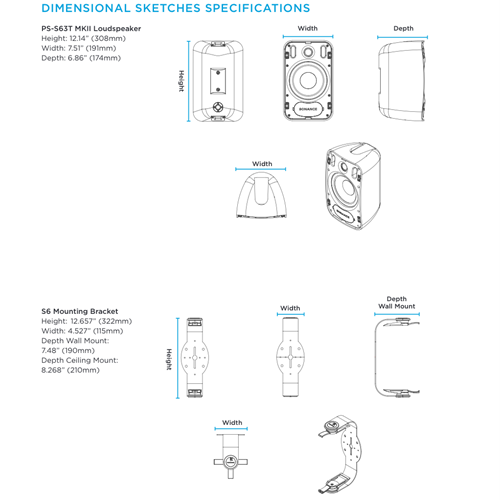 DIMENSIONAL SKETCHES SPECIFICATIONS

PS-S63T MKII Loudspeaker
Height: 12.14" (308mm)
Width: 7.51" (191mm)
Depth: 6.86" (174mm)

Height

Width

SONANCE

Depth

Width

SONANCE

S6 Mounting Bracket
Height: 12.657" (322mm)
Width: 4.527" (115mm)
Depth Wall Mount: 7.48" (190mm)
Depth Ceiling Mount: 8.268" (210mm)

Height

Width

Depth
Wall Mount

Width