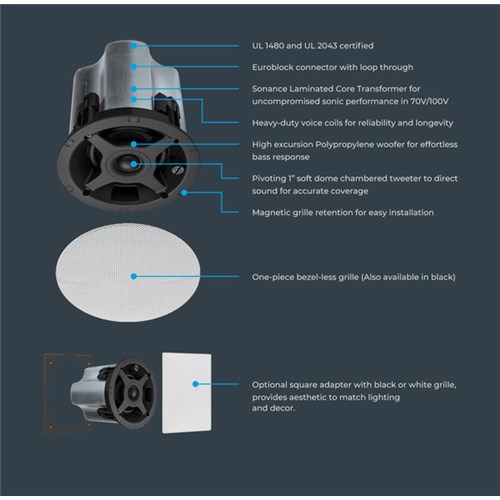 UL 1480 and UL 2043 certified

Euroblock connector with loop through

Sonance Laminated Core Transformer for uncompromised sonic performance in 70V/100V

Heavy-duty voice coils for reliability and longevity

High excursion Polypropylene woofer for effortless bass response

Pivoting 1" soft dome chambered tweeter to direct sound for accurate coverage

Magnetic grille retention for easy installation

One-piece bezel-less grille (Also available in black)

Optional square adapter with black or white grille, provides aesthetic to match lighting and decor.